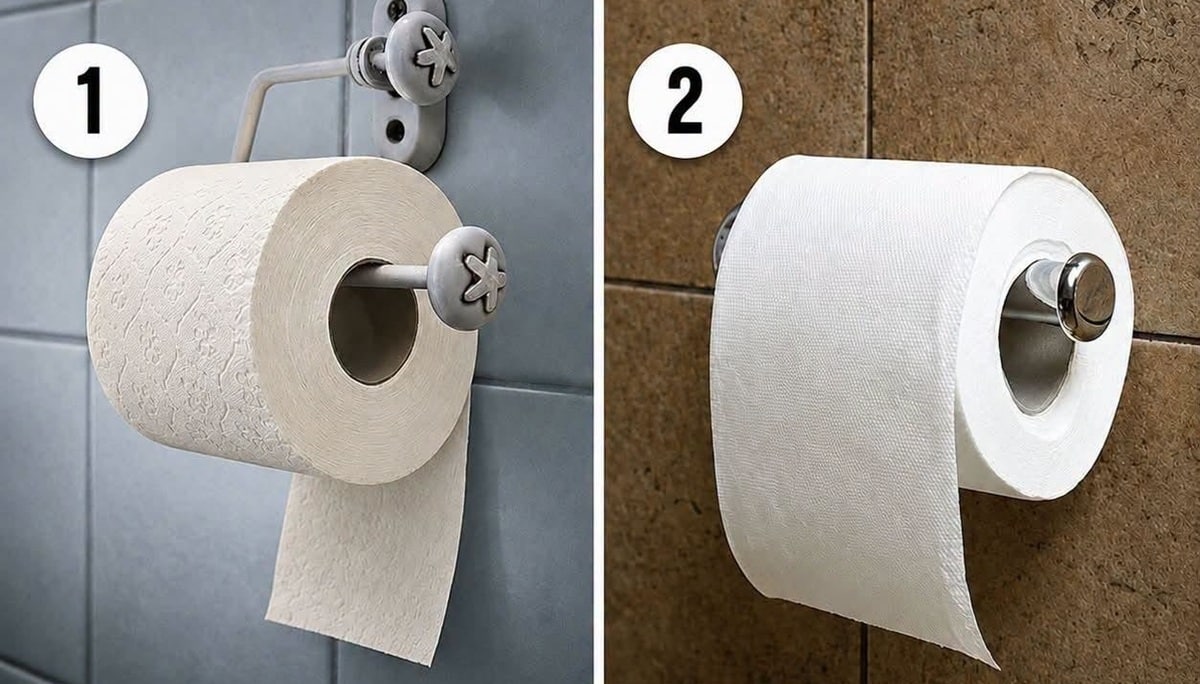 1

2