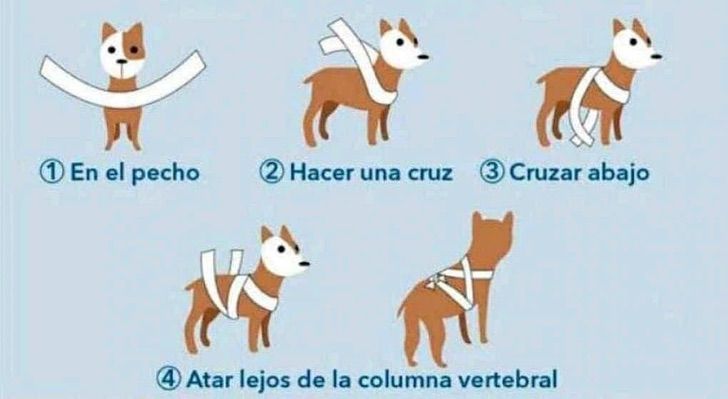 ① En el pecho

② Hacer una cruz

③ Cruzar abajo

④ Atar lejos de la columna vertebral