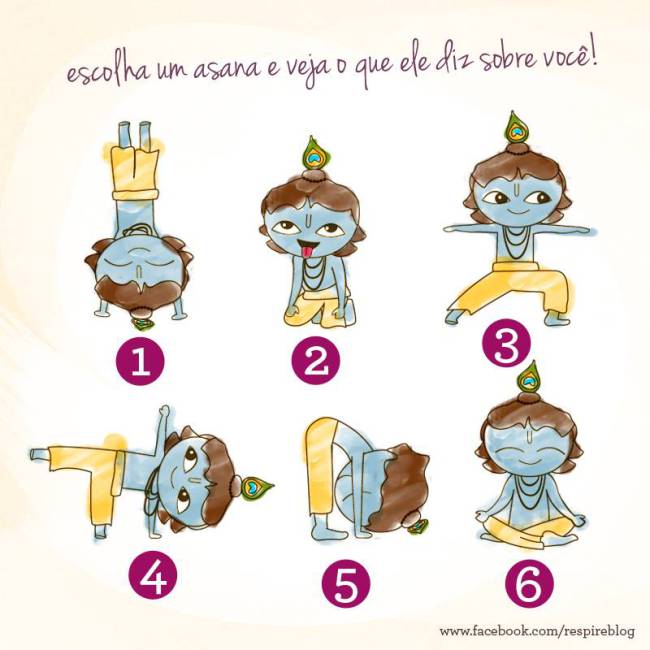 escolha um asana e veja o que ele diz sobre você!

1

2

3

4

5

6

www.facebook.com/respireblog